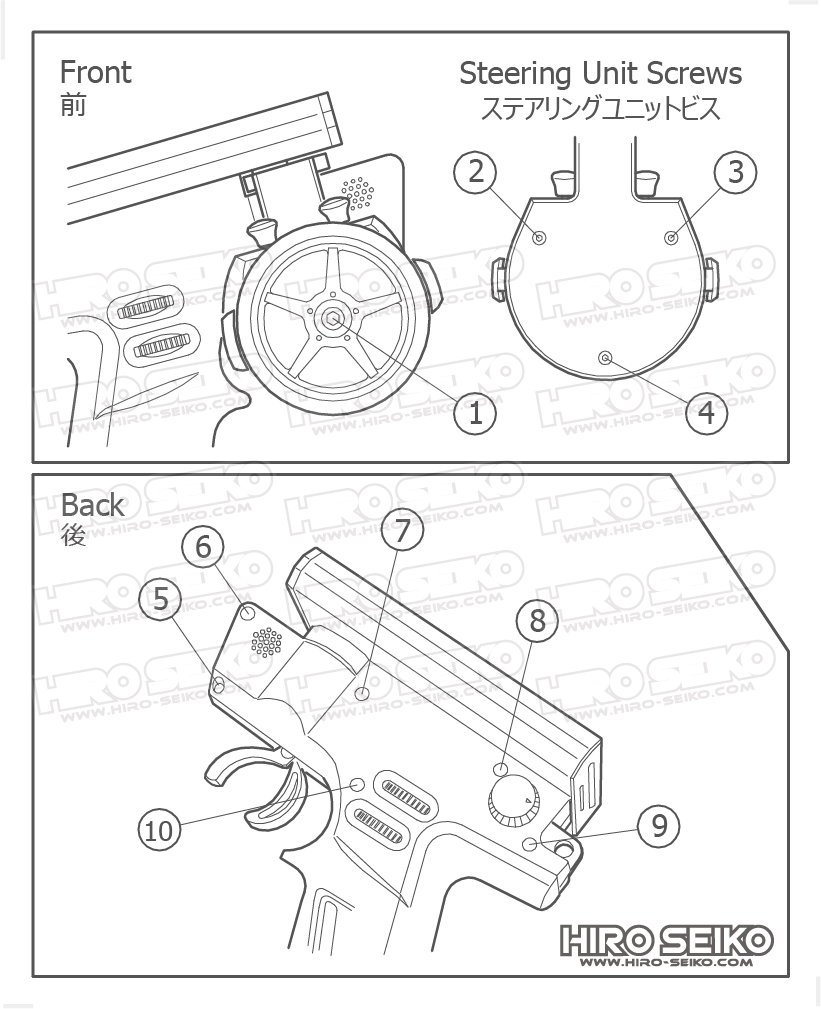 Front
前

Steering Unit Screws
ステアリングユニットビス

2
3
1
4

Back
後

6
7
5
8
10
9

HIRO SEIKO
WWW.HIRO-SEIKO.COM